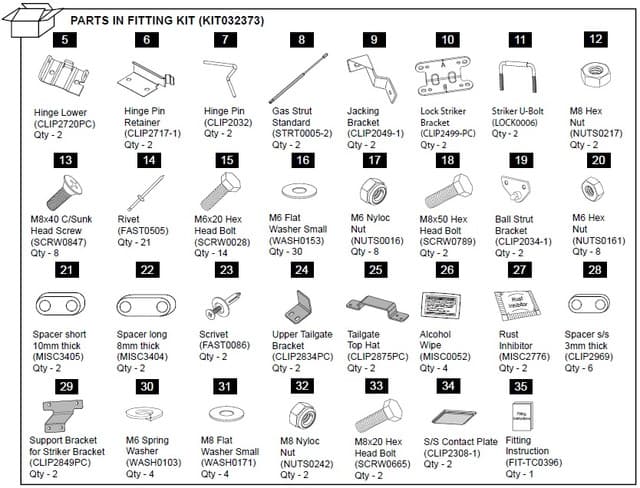 PARTS IN FITTING KIT (KIT032373)

5
Hinge Lower (CLIP2720PC) Qty - 2

6
Hinge Pin Retainer (CLIP2717-1) Qty - 2

7
Hinge Pin (CLIP2032) Qty - 2

8
Gas Strut Standard (STRT0005-2) Qty - 2

9
Jacking Bracket (CLIP2049-1) Qty - 2

10
Lock Striker Bracket (CLIP2499-PC) Qty - 2

11
Striker U-Bolt (LOCK0006) Qty - 2

12
M8 Hex Nut (NUTS0217) Qty - 2

13
M8x40 C/Sunk Head Screw (SCRW0847) Qty - 8

14
Rivet (FAST0505) Qty - 21

15
M6x20 Hex Head Bolt (SCRW0028) Qty - 14

16
M6 Flat Washer Small (WASH0153) Qty - 30

17
M6 Nyloc Nut (NUTS0016) Qty - 8

18
M8x50 Hex Head Bolt (SCRW0789) Qty - 2

19
Ball Strut Bracket (CLIP2034-1) Qty - 2

20
M6 Hex Nut (NUTS0161) Qty - 8

21
Spacer short 10mm thick (MISC3405) Qty - 2

22
Spacer long 8mm thick (MISC3404) Qty - 2

23
Scrivet (FAST0086) Qty - 2

24
Upper Tailgate Bracket (CLIP2834PC) Qty - 2

25
Tailgate Top Hat (CLIP2875PC) Qty - 2

26
Alcohol Wipe (MISC0052) Qty - 4

27
Rust Inhibitor
Rust Inhibitor (MISC2776) Qty - 2

28
Spacer s/s 3mm thick (CLIP2969) Qty - 6

29
Support Bracket for Striker Bracket (CLIP2849PC) Qty - 2

30
M6 Spring Washer (WASH0103) Qty - 4

31
M8 Flat Washer Small (WASH0171) Qty - 4

32
M8 Nyloc Nut (NUTS0242) Qty - 2

33
M8x20 Hex Head Bolt (SCRW0665) Qty - 2

34
S/S Contact Plate (CLIP2308-1) Qty - 2

35
Fitting Instruction (FIT-TC0396) Qty - 1