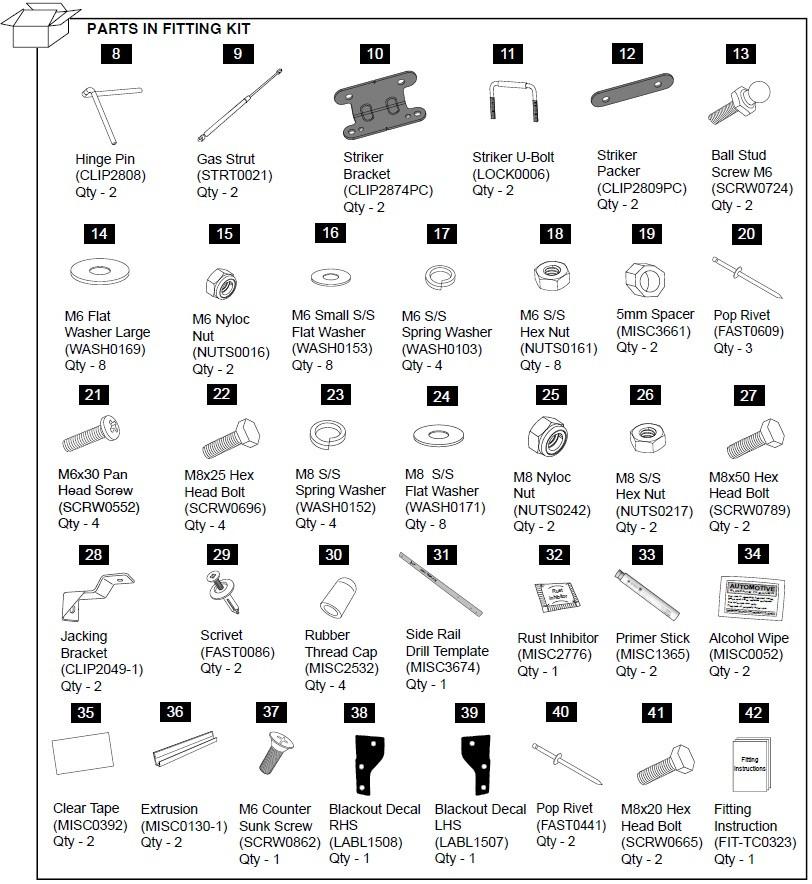 PARTS IN FITTING KIT

8
Hinge Pin (CLIP2808) Qty - 2

9
Gas Strut (STRT0021) Qty - 2

10
Striker Bracket (CLIP2874PC) Qty - 2

11
Striker U-Bolt (LOCK0006) Qty - 2

12
Striker Packer (CLIP2809PC) Qty - 2

13
Ball Stud Screw M6 (SCRW0724) Qty - 2

14
M6 Flat Washer Large (WASH0169) Qty - 8

15
M6 Nyloc Nut (NUTS0016) Qty - 2

16
M6 Small S/S Flat Washer (WASH0153) Qty - 8

17
M6 S/S Spring Washer (WASH0103) Qty - 4

18
M6 S/S Hex Nut (NUTS0161) Qty - 8

19
5mm Spacer (MISC3661) Qty - 2

20
Pop Rivet (FAST0609) Qty - 3

21
M6x30 Pan Head Screw (SCRW0552) Qty - 4

22
M8x25 Hex Head Bolt (SCRW0696) Qty - 4

23
M8 S/S Spring Washer (WASH0152) Qty - 4

24
M8 S/S Flat Washer (WASH0171) Qty - 8

25
M8 Nyloc Nut (NUTS0242) Qty - 2

26
M8 S/S Hex Nut (NUTS0217) Qty - 2

27
M8x50 Hex Head Bolt (SCRW0789) Qty - 2

28
Jacking Bracket (CLIP2049-1) Qty - 2

29
Scrivet (FAST0086) Qty - 2

30
Rubber Thread Cap (MISC2532) Qty - 4

31
Side Rail Drill Template (MISC3674) Qty - 1

32
Rust Inhibitor
Rust Inhibitor (MISC2776) Qty - 1

33
Primer Stick (MISC1365) Qty - 2

34
AUTOMOTIVE
Alcohol Wipe (MISC0052) Qty - 2

35
Clear Tape (MISC0392) Qty - 2

36
Extrusion (MISC0130-1) Qty - 2

37
M6 Counter Sunk Screw (SCRW0862) Qty - 1

38
Blackout Decal RHS (LABL1508) Qty - 1

39
Blackout Decal LHS (LABL1507) Qty - 1

40
Pop Rivet (FAST0441) Qty - 2

41
M8x20 Hex Head Bolt (SCRW0665) Qty - 2

42
Fitting Instructions
Fitting Instruction (FIT-TC0323) Qty - 1