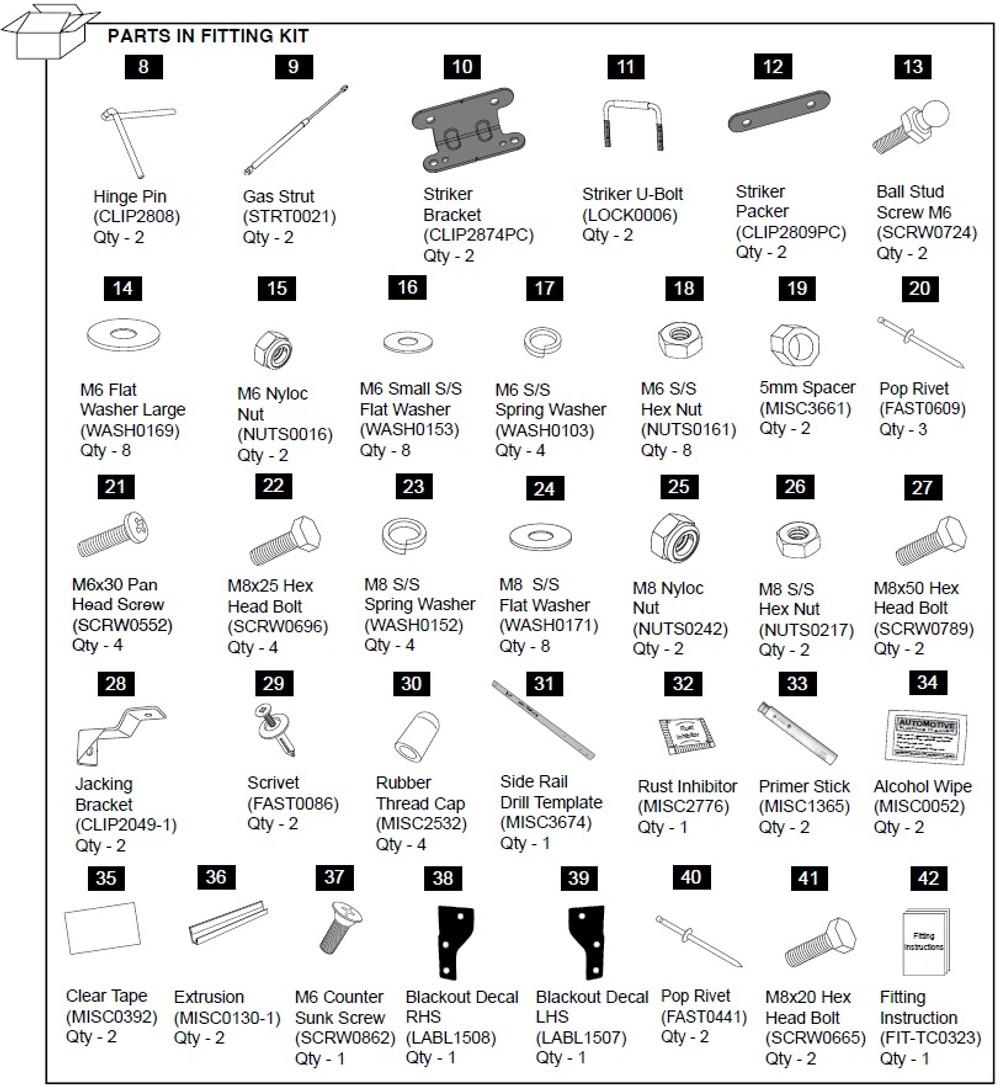 PARTS IN FITTING KIT

8
Hinge Pin (CLIP2808) Qty - 2

9
Gas Strut (STRT0021) Qty - 2

10
Striker Bracket (CLIP2874PC) Qty - 2

11
Striker U-Bolt (LOCK0006) Qty - 2

12
Striker Packer (CLIP2809PC) Qty - 2

13
Ball Stud Screw M6 (SCRW0724) Qty - 2

14
M6 Flat Washer Large (WASH0169) Qty - 8

15
M6 Nyloc Nut (NUTS0016) Qty - 2

16
M6 Small S/S Flat Washer (WASH0153) Qty - 8

17
M6 S/S Spring Washer (WASH0103) Qty - 4

18
M6 S/S Hex Nut (NUTS0161) Qty - 8

19
5mm Spacer (MISC3661) Qty - 2

20
Pop Rivet (FAST0609) Qty - 3

21
M6x30 Pan Head Screw (SCRW0552) Qty - 4

22
M8x25 Hex Head Bolt (SCRW0696) Qty - 4

23
M8 S/S Spring Washer (WASH0152) Qty - 4

24
M8 S/S Flat Washer (WASH0171) Qty - 8

25
M8 Nyloc Nut (NUTS0242) Qty - 2

26
M8 S/S Hex Nut (NUTS0217) Qty - 2

27
M8x50 Hex Head Bolt (SCRW0789) Qty - 2

28
Jacking Bracket (CLIP2049-1) Qty - 2

29
Scrivet (FAST0086) Qty - 2

30
Rubber Thread Cap (MISC2532) Qty - 4

31
Side Rail Drill Template (MISC3674) Qty - 1

32
Rust Inhibitor
Rust Inhibitor (MISC2776) Qty - 1

33
Primer Stick (MISC1365) Qty - 2

34
AUTOMOTIVE
Alcohol Wipe (MISC0052) Qty - 2

35
Clear Tape (MISC0392) Qty - 2

36
Extrusion (MISC0130-1) Qty - 2

37
M6 Counter Sunk Screw (SCRW0862) Qty - 1

38
Blackout Decal RHS (LABL1508) Qty - 1

39
Blackout Decal LHS (LABL1507) Qty - 1

40
Pop Rivet (FAST0441) Qty - 2

41
M8x20 Hex Head Bolt (SCRW0665) Qty - 2

42
Fitting Instructions
Fitting Instruction (FIT-TC0323) Qty - 1