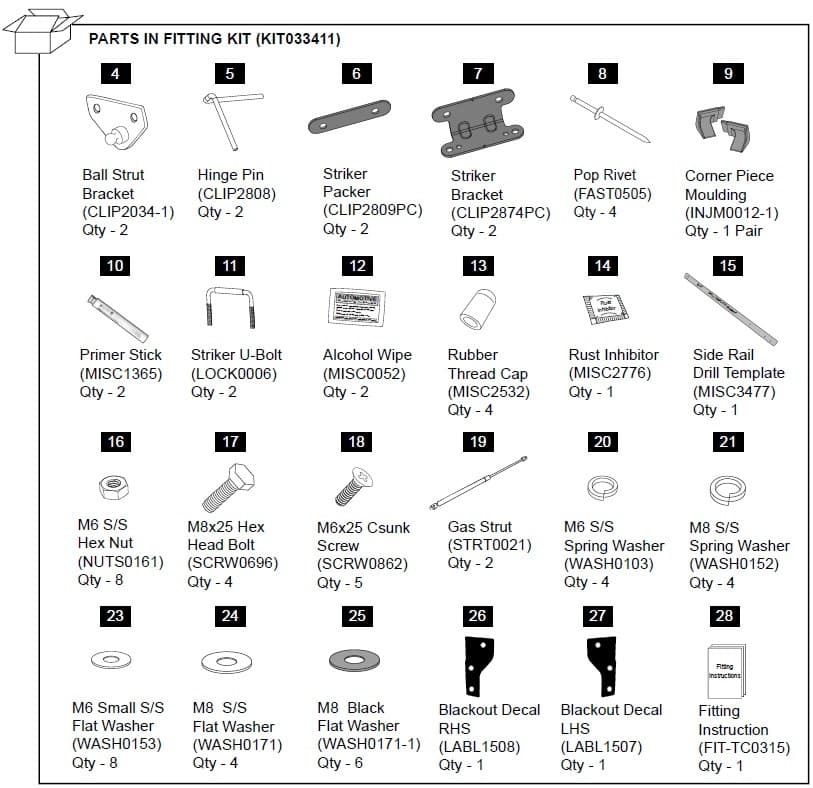 PARTS IN FITTING KIT (KIT033411)

4
Ball Strut Bracket (CLIP2034-1) Qty - 2

5
Hinge Pin (CLIP2808) Qty - 2

6
Striker Packer (CLIP2809PC) Qty - 2

7
Striker Bracket (CLIP2874PC) Qty - 2

8
Pop Rivet (FAST0505) Qty - 4

9
Corner Piece Moulding (INJM0012-1) Qty - 1 Pair

10
Primer Stick (MISC1365) Qty - 2

11
Striker U-Bolt (LOCK0006) Qty - 2

12
AUTOMOTIVE
Alcohol Wipe (MISC0052) Qty - 2

13
Rubber Thread Cap (MISC2532) Qty - 4

14
Rust Inhibitor
Rust Inhibitor (MISC2776) Qty - 1

15
Side Rail Drill Template (MISC3477) Qty - 1

16
M6 S/S Hex Nut (NUTS0161) Qty - 8

17
M8x25 Hex Head Bolt (SCRW0696) Qty - 4

18
M6x25 Csunk Screw (SCRW0862) Qty - 5

19
Gas Strut (STRT0021) Qty - 2

20
M6 S/S Spring Washer (WASH0103) Qty - 4

21
M8 S/S Spring Washer (WASH0152) Qty - 4

23
M6 Small S/S Flat Washer (WASH0153) Qty - 8

24
M8 S/S Flat Washer (WASH0171) Qty - 4

25
M8 Black Flat Washer (WASH0171-1) Qty - 6

26
Blackout Decal RHS (LABL1508) Qty - 1

27
Blackout Decal LHS (LABL1507) Qty - 1

28
Fitting Instructions
Fitting Instruction (FIT-TC0315) Qty - 1