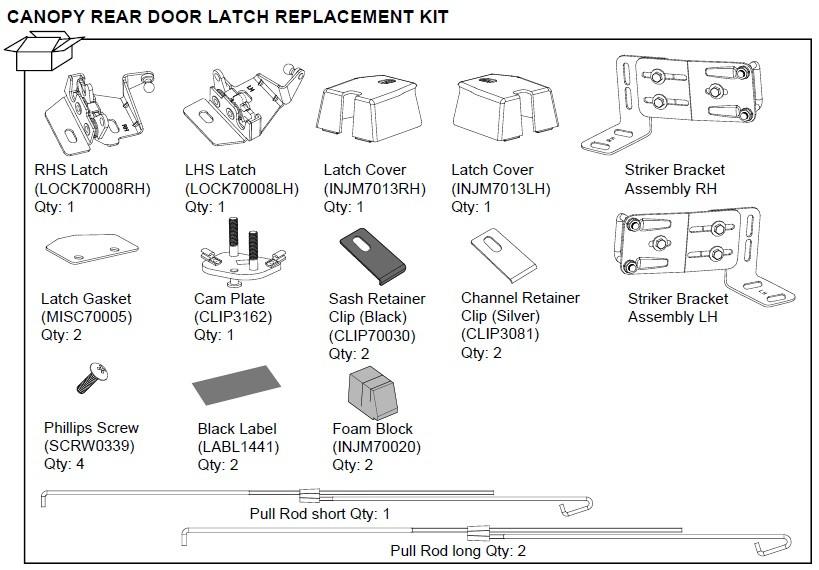 CANOPY REAR DOOR LATCH REPLACEMENT KIT

RHS Latch
(LOCK70008RH)
Qty: 1

LHS Latch
(LOCK70008LH)
Qty: 1

Latch Cover
(INJM7013RH)
Qty: 1

Latch Cover
(INJM7013LH)
Qty: 1

Striker Bracket
Assembly RH

Latch Gasket
(MISC70005)
Qty: 2

Cam Plate
(CLIP3162)
Qty: 1

Sash Retainer
Clip (Black)
(CLIP70030)
Qty: 2

Channel Retainer
Clip (Silver)
(CLIP3081)
Qty: 2

Striker Bracket
Assembly LH

Phillips Screw
(SCRW0339)
Qty: 4

Black Label
(LABL1441)
Qty: 2

Foam Block
(INJM70020)
Qty: 2

Pull Rod short Qty: 1

Pull Rod long Qty: 2