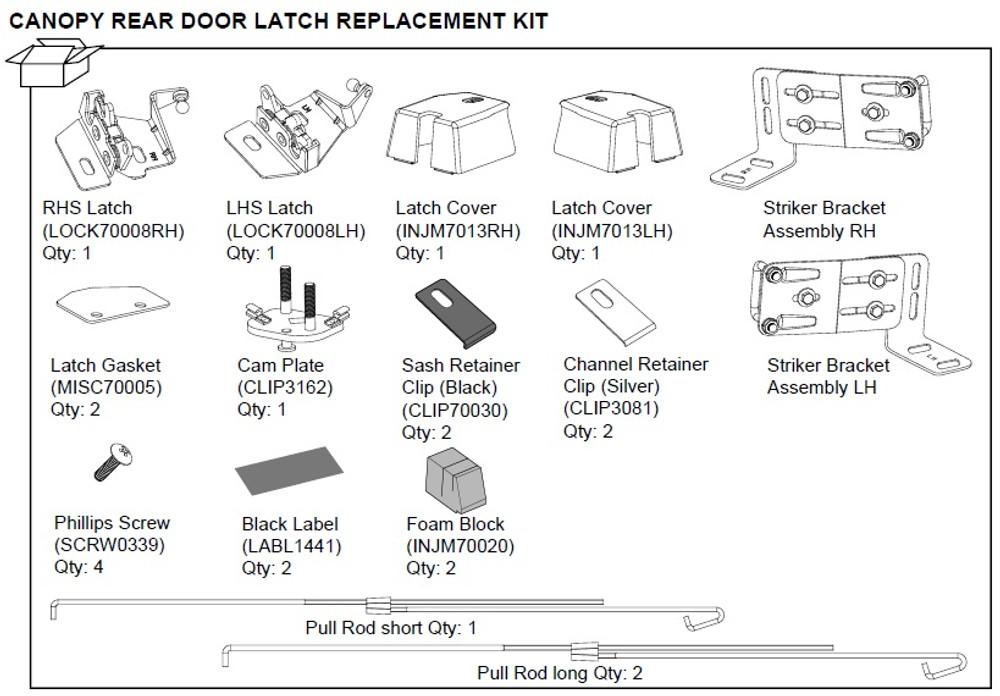 CANOPY REAR DOOR LATCH REPLACEMENT KIT

RHS Latch
(LOCK70008RH)
Qty: 1

LHS Latch
(LOCK70008LH)
Qty: 1

Latch Cover
(INJM7013RH)
Qty: 1

Latch Cover
(INJM7013LH)
Qty: 1

Striker Bracket
Assembly RH

Latch Gasket
(MISC70005)
Qty: 2

Cam Plate
(CLIP3162)
Qty: 1

Sash Retainer
Clip (Black)
(CLIP70030)
Qty: 2

Channel Retainer
Clip (Silver)
(CLIP3081)
Qty: 2

Striker Bracket
Assembly LH

Phillips Screw
(SCRW0339)
Qty: 4

Black Label
(LABL1441)
Qty: 2

Foam Block
(INJM70020)
Qty: 2

Pull Rod short Qty: 1

Pull Rod long Qty: 2