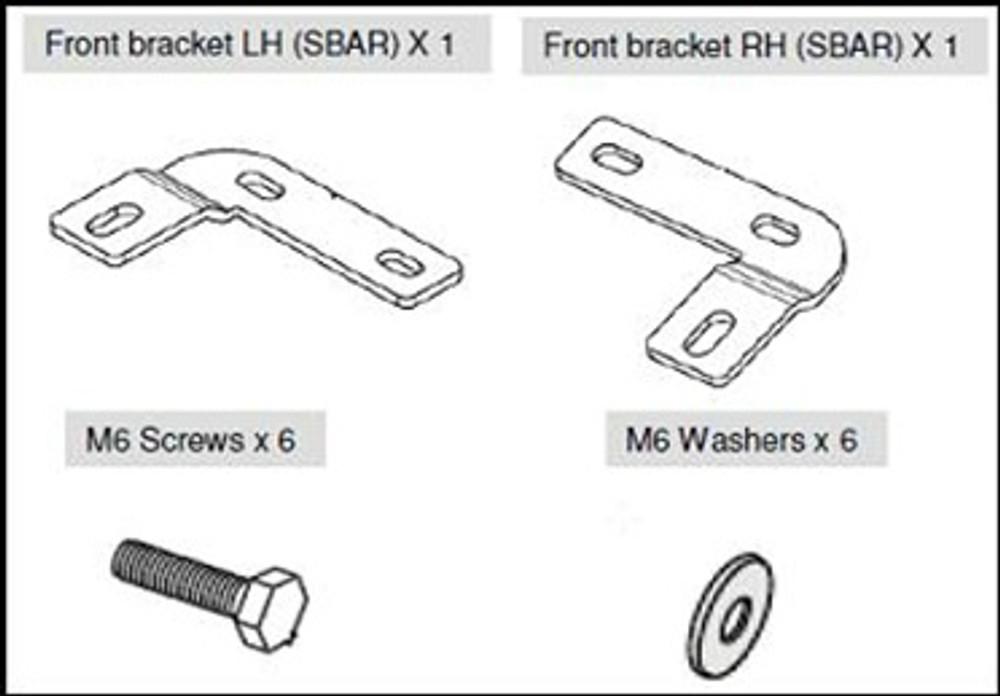 Front bracket LH (SBAR) X 1

Front bracket RH (SBAR) X 1

M6 Screws x 6

M6 Washers x 6