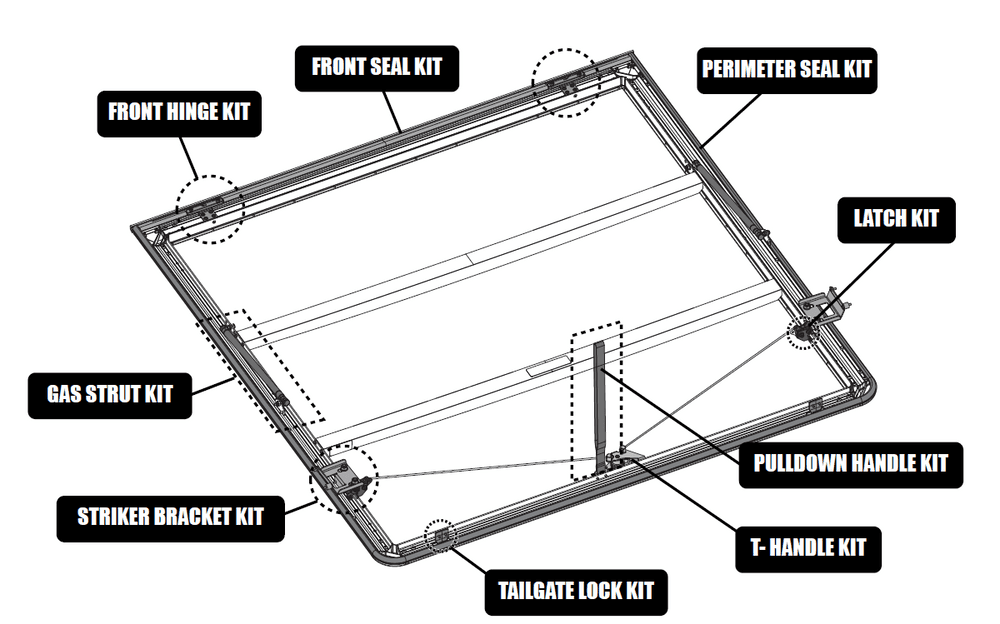 FRONT SEAL KIT

PERIMETER SEAL KIT

FRONT HINGE KIT

LATCH KIT

GAS STRUT KIT

PULLDOWN HANDLE KIT

STRIKER BRACKET KIT

T- HANDLE KIT

TAILGATE LOCK KIT