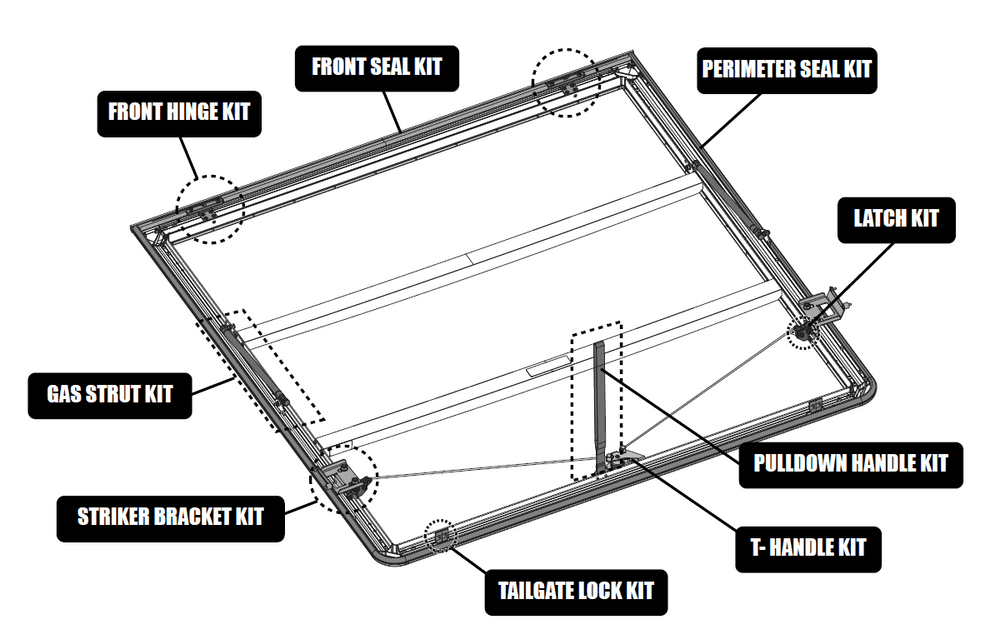 FRONT SEAL KIT

PERIMETER SEAL KIT

FRONT HINGE KIT

LATCH KIT

GAS STRUT KIT

PULLDOWN HANDLE KIT

STRIKER BRACKET KIT

T- HANDLE KIT

TAILGATE LOCK KIT