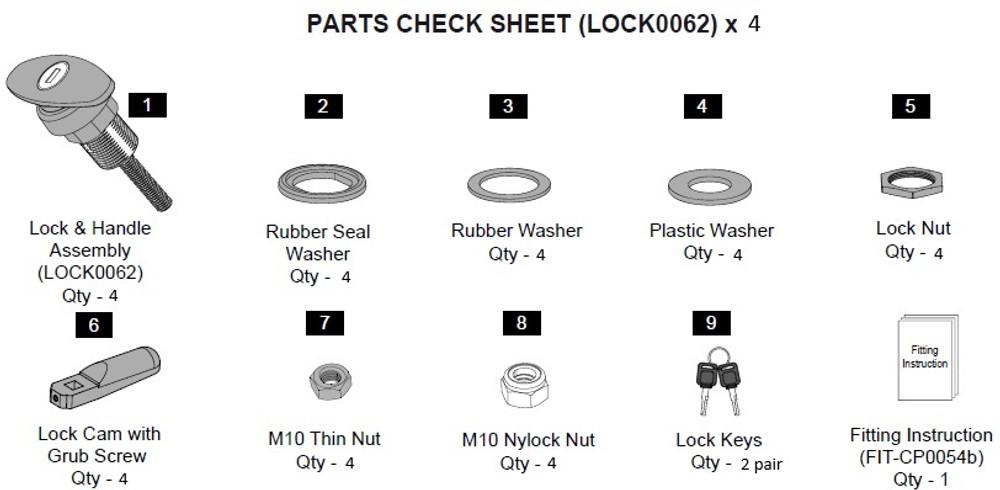 PARTS CHECK SHEET (LOCK0062) x 4

1
Lock & Handle Assembly (LOCK0062)
Qty - 4

2
Rubber Seal Washer
Qty - 4

3
Rubber Washer
Qty - 4

4
Plastic Washer
Qty - 4

5
Lock Nut
Qty - 4

6
Lock Cam with Grub Screw
Qty - 4

7
M10 Thin Nut
Qty - 4

8
M10 Nylock Nut
Qty - 4

9
Lock Keys
Qty - 2 pair

Fitting Instruction

Fitting Instruction (FIT-CP0054b)
Qty - 1