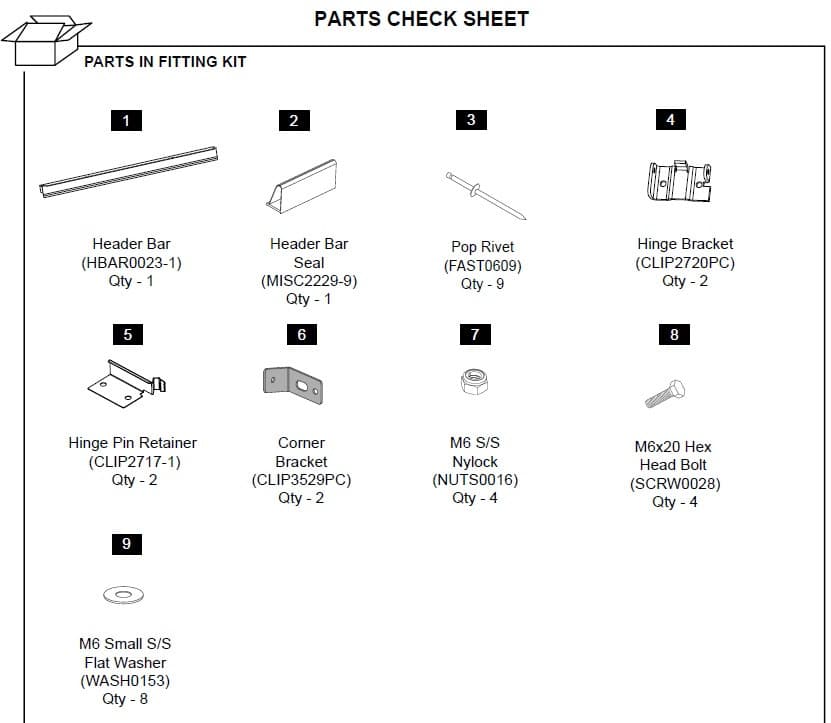 PARTS CHECK SHEET

PARTS IN FITTING KIT

1

Header Bar
(HBAR0023-1)
Qty - 1

2

Header Bar
Seal
(MISC2229-9)
Qty - 1

3

Pop Rivet
(FAST0609)
Qty - 9

4

Hinge Bracket
(CLIP2720PC)
Qty - 2

5

Hinge Pin Retainer
(CLIP2717-1)
Qty - 2

6

Corner
Bracket
(CLIP3529PC)
Qty - 2

7

M6 S/S
Nylock
(NUTS0016)
Qty - 4

8

M6x20 Hex
Head Bolt
(SCRW0028)
Qty - 4

9

M6 Small S/S
Flat Washer
(WASH0153)
Qty - 8