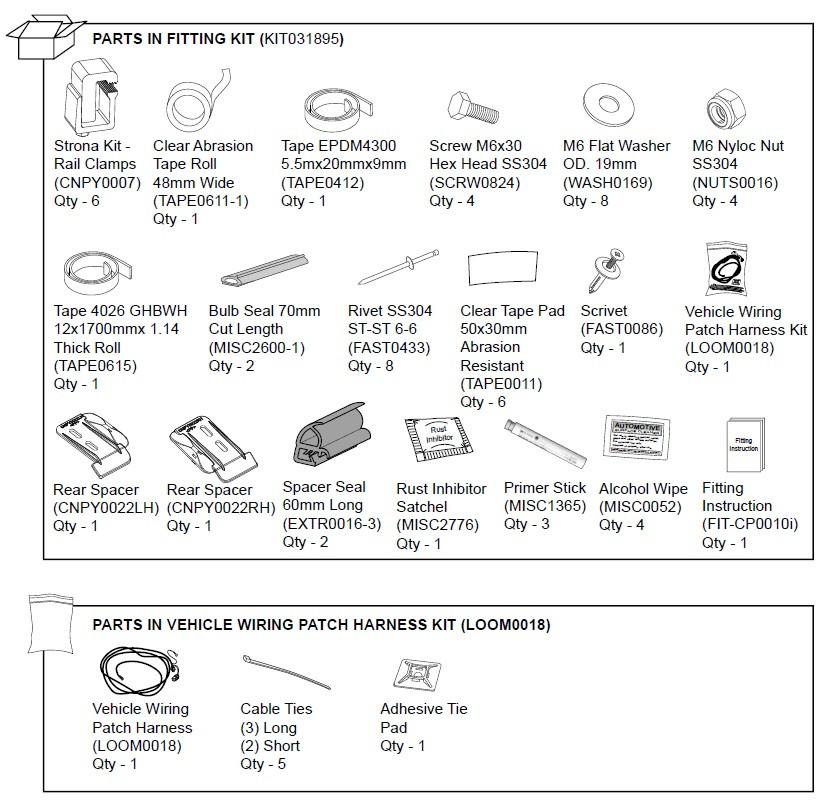 PARTS IN FITTING KIT (KIT031895)

Strona Kit - Rail Clamps (CNPY0007) Qty - 6

Clear Abrasion Tape Roll 48mm Wide (TAPE0611-1) Qty - 1

Tape EPDM4300 5.5mx20mmx9mm (TAPE0412) Qty - 1

Screw M6x30 Hex Head SS304 (SCRW0824) Qty - 4

M6 Flat Washer OD. 19mm (WASH0169) Qty - 8

M6 Nyloc Nut SS304 (NUTS0016) Qty - 4

Tape 4026 GHBWH 12x1700mmx 1.14 Thick Roll (TAPE0615) Qty - 1

Bulb Seal 70mm Cut Length (MISC2600-1) Qty - 2

Rivet SS304 ST-ST 6-6 (FAST0433) Qty - 8

Clear Tape Pad 50x30mm Abrasion Resistant (TAPE0011) Qty - 6

Scrivet (FAST0086) Qty - 1

Vehicle Wiring Patch Harness Kit (LOOM0018) Qty - 1

Rear Spacer (CNPY0022LH) Qty - 1

Rear Spacer (CNPY0022RH) Qty - 1

Spacer Seal 60mm Long (EXTR0016-3) Qty - 2

Rust Inhibitor

Rust Inhibitor Satchel (MISC2776) Qty - 1

Primer Stick (MISC1365) Qty - 3

AUTOMOTIVE

Alcohol Wipe (MISC0052) Qty - 4

Fitting Instruction

Fitting Instruction (FIT-CP0010i) Qty - 1

PARTS IN VEHICLE WIRING PATCH HARNESS KIT (LOOM0018)

Vehicle Wiring Patch Harness (LOOM0018) Qty - 1

Cable Ties (3) Long (2) Short Qty - 5

Adhesive Tie Pad Qty - 1