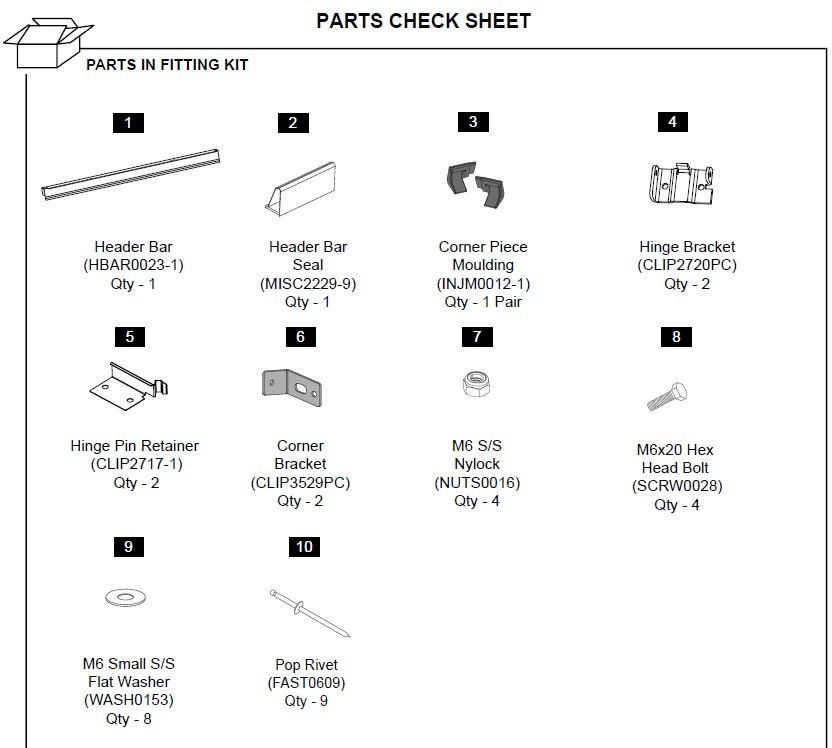 PARTS CHECK SHEET

PARTS IN FITTING KIT

1

Header Bar
(HBAR0023-1)
Qty - 1

2

Header Bar
Seal
(MISC2229-9)
Qty - 1

3

Corner Piece
Moulding
(INJM0012-1)
Qty - 1 Pair

4

Hinge Bracket
(CLIP2720PC)
Qty - 2

5

Hinge Pin Retainer
(CLIP2717-1)
Qty - 2

6

Corner
Bracket
(CLIP3529PC)
Qty - 2

7

M6 S/S
Nylock
(NUTS0016)
Qty - 4

8

M6x20 Hex
Head Bolt
(SCRW0028)
Qty - 4

9

M6 Small S/S
Flat Washer
(WASH0153)
Qty - 8

10

Pop Rivet
(FAST0609)
Qty - 9