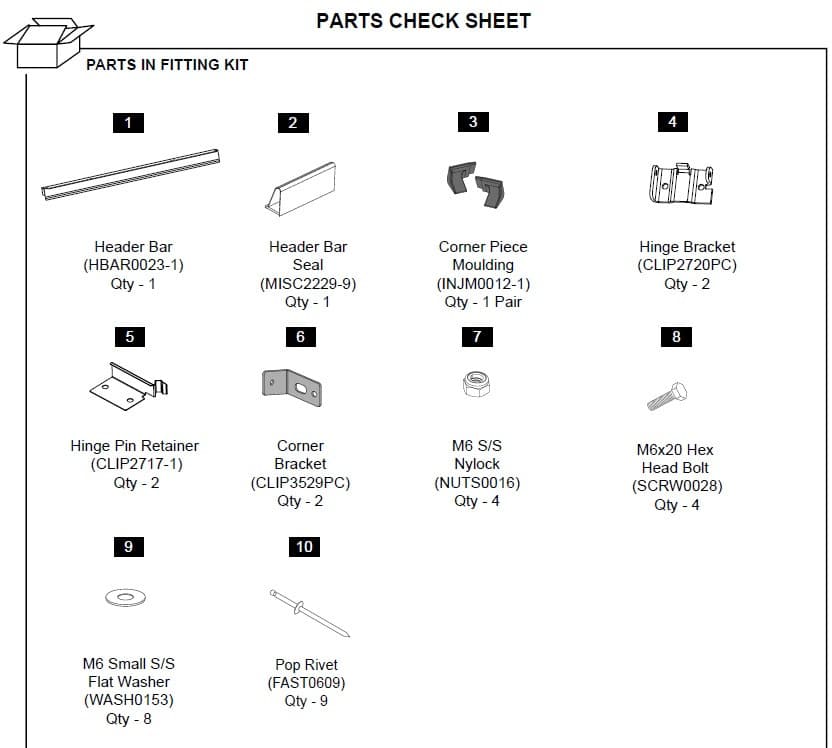 PARTS CHECK SHEET

PARTS IN FITTING KIT

1
Header Bar
(HBAR0023-1)
Qty - 1

2
Header Bar
Seal
(MISC2229-9)
Qty - 1

3
Corner Piece
Moulding
(INJM0012-1)
Qty - 1 Pair

4
Hinge Bracket
(CLIP2720PC)
Qty - 2

5
Hinge Pin Retainer
(CLIP2717-1)
Qty - 2

6
Corner
Bracket
(CLIP3529PC)
Qty - 2

7
M6 S/S
Nylock
(NUTS0016)
Qty - 4

8
M6x20 Hex
Head Bolt
(SCRW0028)
Qty - 4

9
M6 Small S/S
Flat Washer
(WASH0153)
Qty - 8

10
Pop Rivet
(FAST0609)
Qty - 9