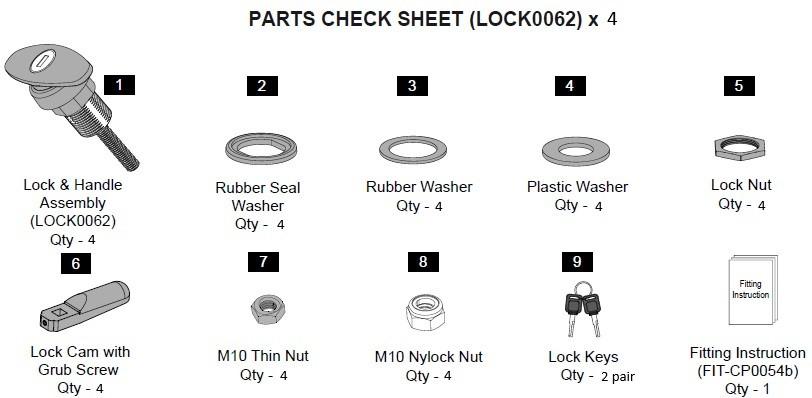 PARTS CHECK SHEET (LOCK0062) x 4

1
Lock & Handle Assembly (LOCK0062)
Qty - 4

2
Rubber Seal Washer
Qty - 4

3
Rubber Washer
Qty - 4

4
Plastic Washer
Qty - 4

5
Lock Nut
Qty - 4

6
Lock Cam with Grub Screw
Qty - 4

7
M10 Thin Nut
Qty - 4

8
M10 Nylock Nut
Qty - 4

9
Lock Keys
Qty - 2 pair

Fitting Instruction

Fitting Instruction (FIT-CP0054b)
Qty - 1