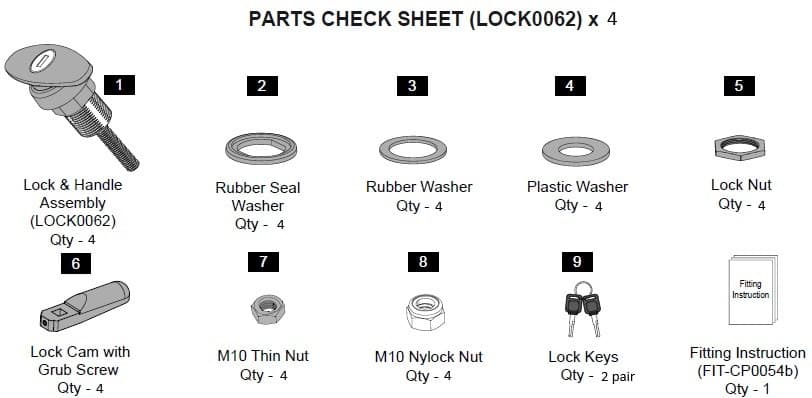 PARTS CHECK SHEET (LOCK0062) x 4

1
Lock & Handle Assembly (LOCK0062)
Qty - 4

2
Rubber Seal Washer
Qty - 4

3
Rubber Washer
Qty - 4

4
Plastic Washer
Qty - 4

5
Lock Nut
Qty - 4

6
Lock Cam with Grub Screw
Qty - 4

7
M10 Thin Nut
Qty - 4

8
M10 Nylock Nut
Qty - 4

9
Lock Keys
Qty - 2 pair

Fitting Instruction

Fitting Instruction (FIT-CP0054b)
Qty - 1