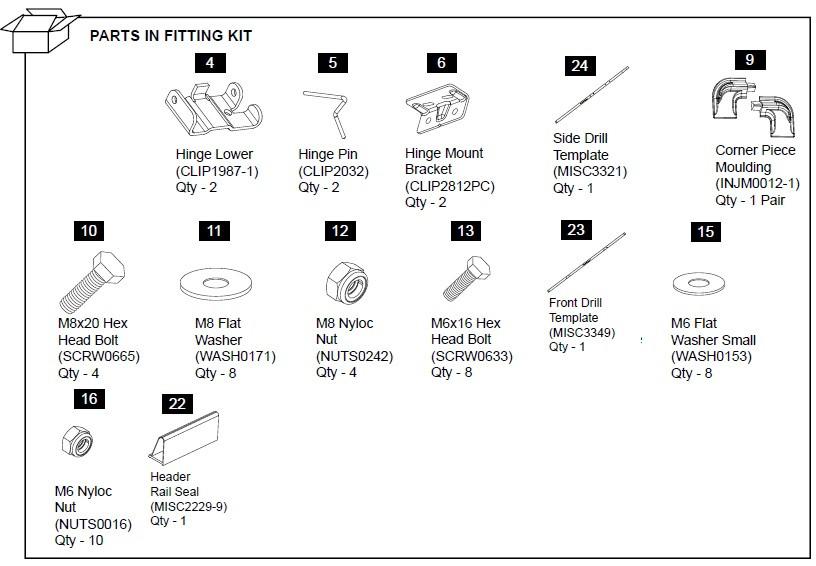 PARTS IN FITTING KIT

4
Hinge Lower
(CLIP1987-1)
Qty - 2

5
Hinge Pin
(CLIP2032)
Qty - 2

6
Hinge Mount
Bracket
(CLIP2812PC)
Qty - 2

24
Side Drill
Template
(MISC3321)
Qty - 1

9
Corner Piece
Moulding
(INJM0012-1)
Qty - 1 Pair

10
M8x20 Hex
Head Bolt
(SCRW0665)
Qty - 4

11
M8 Flat
Washer
(WASH0171)
Qty - 8

12
M8 Nyloc
Nut
(NUTS0242)
Qty - 4

13
M6x16 Hex
Head Bolt
(SCRW0633)
Qty - 8

23
Front Drill
Template
(MISC3349)
Qty - 1

15
M6 Flat
Washer Small
(WASH0153)
Qty - 8

16
M6 Nyloc
Nut
(NUTS0016)
Qty - 10

22
Header
Rail Seal
(MISC2229-9)
Qty - 1