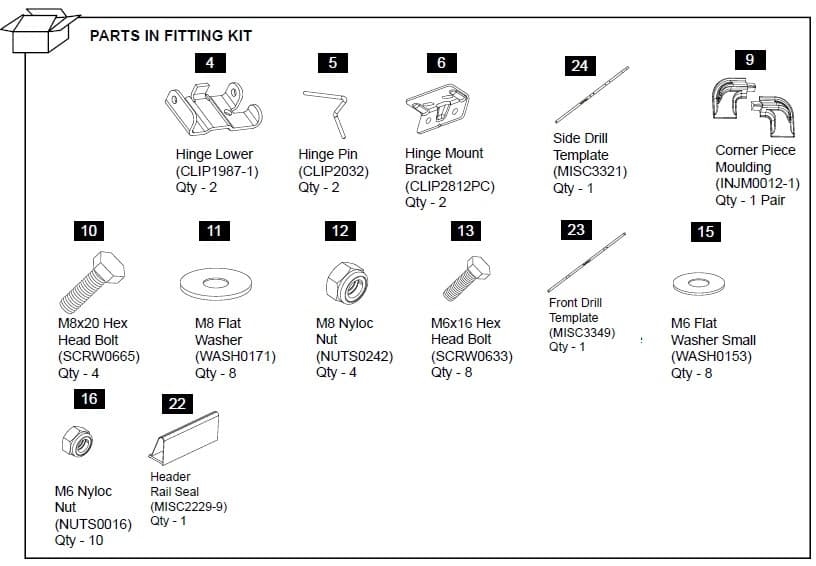 PARTS IN FITTING KIT

4
Hinge Lower (CLIP1987-1) Qty - 2

5
Hinge Pin (CLIP2032) Qty - 2

6
Hinge Mount Bracket (CLIP2812PC) Qty - 2

24
Side Drill Template (MISC3321) Qty - 1

9
Corner Piece Moulding (INJM0012-1) Qty - 1 Pair

10
M8x20 Hex Head Bolt (SCRW0665) Qty - 4

11
M8 Flat Washer (WASH0171) Qty - 8

12
M8 Nyloc Nut (NUTS0242) Qty - 4

13
M6x16 Hex Head Bolt (SCRW0633) Qty - 8

23
Front Drill Template (MISC3349) Qty - 1

15
M6 Flat Washer Small (WASH0153) Qty - 8

16
M6 Nyloc Nut (NUTS0016) Qty - 10

22
Header Rail Seal (MISC2229-9) Qty - 1