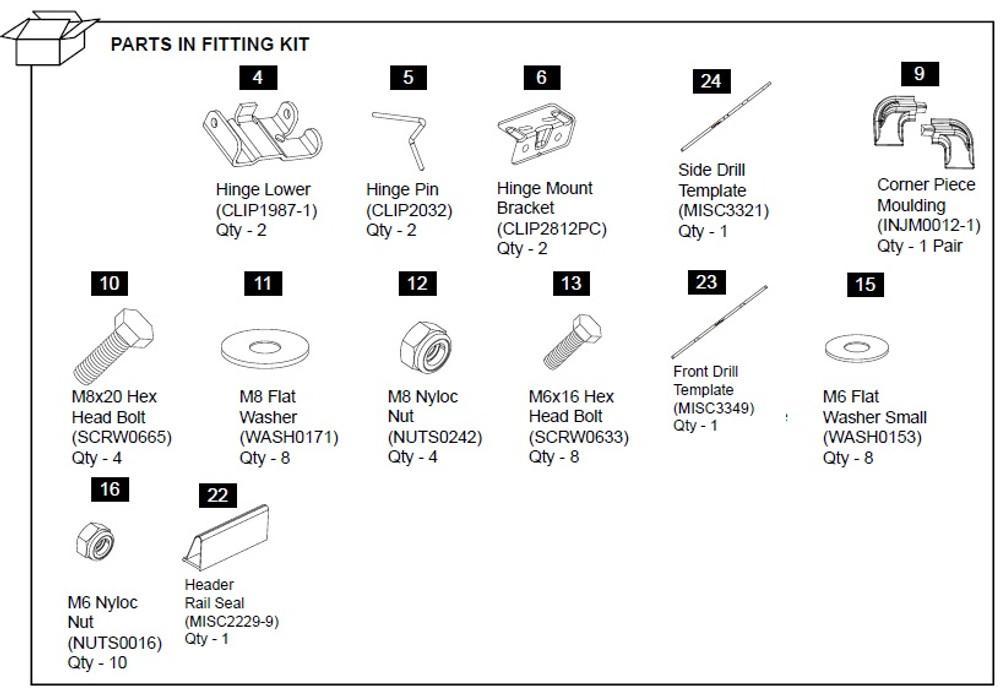 PARTS IN FITTING KIT

4
Hinge Lower
(CLIP1987-1)
Qty - 2

5
Hinge Pin
(CLIP2032)
Qty - 2

6
Hinge Mount
Bracket
(CLIP2812PC)
Qty - 2

24
Side Drill
Template
(MISC3321)
Qty - 1

9
Corner Piece
Moulding
(INJM0012-1)
Qty - 1 Pair

10
M8x20 Hex
Head Bolt
(SCRW0665)
Qty - 4

11
M8 Flat
Washer
(WASH0171)
Qty - 8

12
M8 Nyloc
Nut
(NUTS0242)
Qty - 4

13
M6x16 Hex
Head Bolt
(SCRW0633)
Qty - 8

23
Front Drill
Template
(MISC3349)
Qty - 1

15
M6 Flat
Washer Small
(WASH0153)
Qty - 8

16
M6 Nyloc
Nut
(NUTS0016)
Qty - 10

22
Header
Rail Seal
(MISC2229-9)
Qty - 1