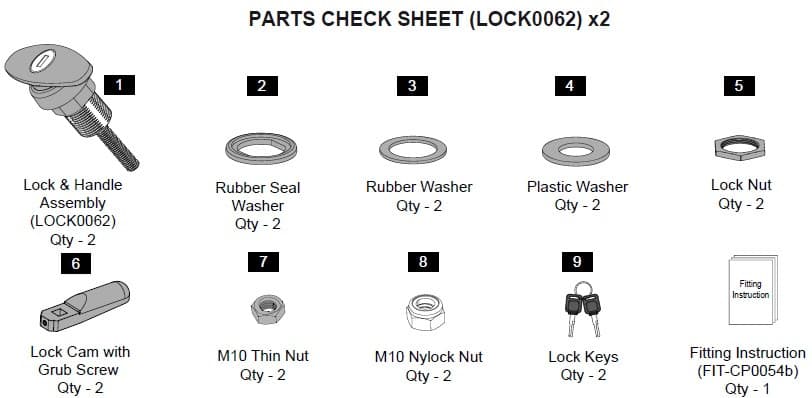 PARTS CHECK SHEET (LOCK0062) x2

1
Lock & Handle Assembly (LOCK0062)
Qty - 2

2
Rubber Seal Washer
Qty - 2

3
Rubber Washer
Qty - 2

4
Plastic Washer
Qty - 2

5
Lock Nut
Qty - 2

6
Lock Cam with Grub Screw
Qty - 2

7
M10 Thin Nut
Qty - 2

8
M10 Nylock Nut
Qty - 2

9
Lock Keys
Qty - 2

Fitting Instruction

Fitting Instruction
(FIT-CP0054b)
Qty - 1