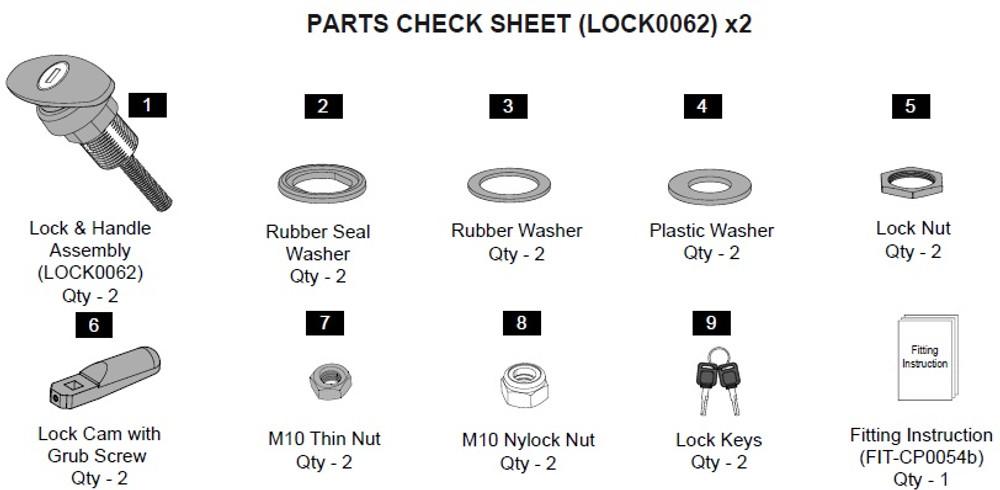 PARTS CHECK SHEET (LOCK0062) x2

1
Lock & Handle Assembly (LOCK0062)
Qty - 2

2
Rubber Seal Washer
Qty - 2

3
Rubber Washer
Qty - 2

4
Plastic Washer
Qty - 2

5
Lock Nut
Qty - 2

6
Lock Cam with Grub Screw
Qty - 2

7
M10 Thin Nut
Qty - 2

8
M10 Nylock Nut
Qty - 2

9
Lock Keys
Qty - 2

Fitting Instruction

Fitting Instruction
(FIT-CP0054b)
Qty - 1